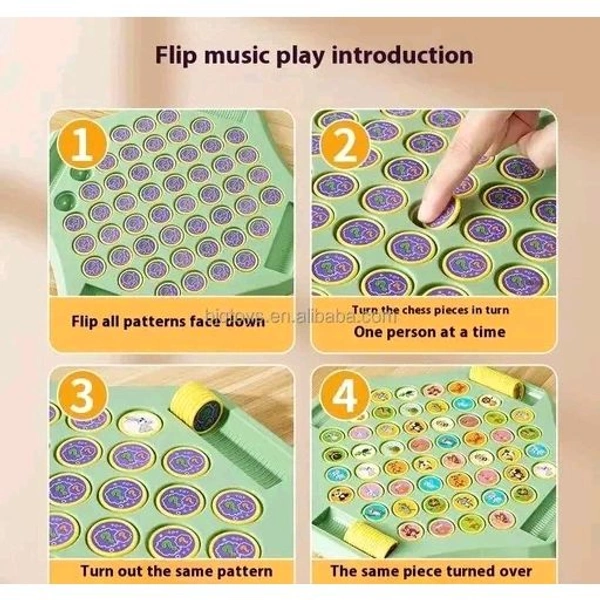 Flip music play introduction

1

Flip all patterns face down

2

Turn the chess pieces in turn
One person at a time

bigtoys.en.alibaba.com

3

Turn out the same pattern

4

The same piece turned over