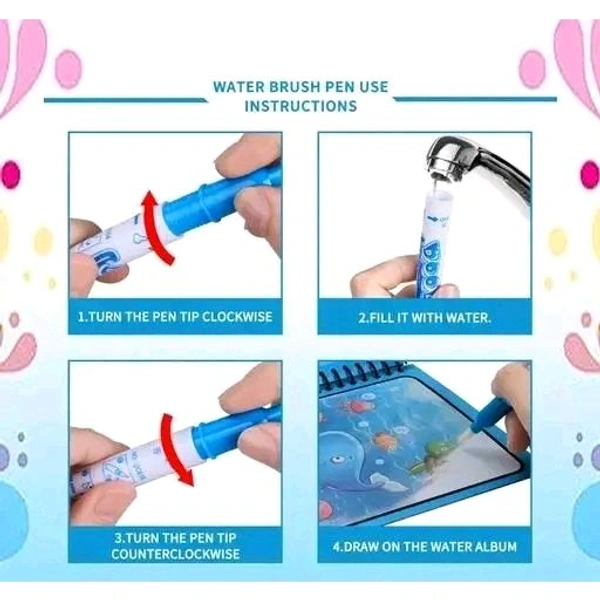 WATER BRUSH PEN USE INSTRUCTIONS

1.TURN THE PEN TIP CLOCKWISE

2.FILL IT WITH WATER.

3.TURN THE PEN TIP COUNTERCLOCKWISE

4.DRAW ON THE WATER ALBUM