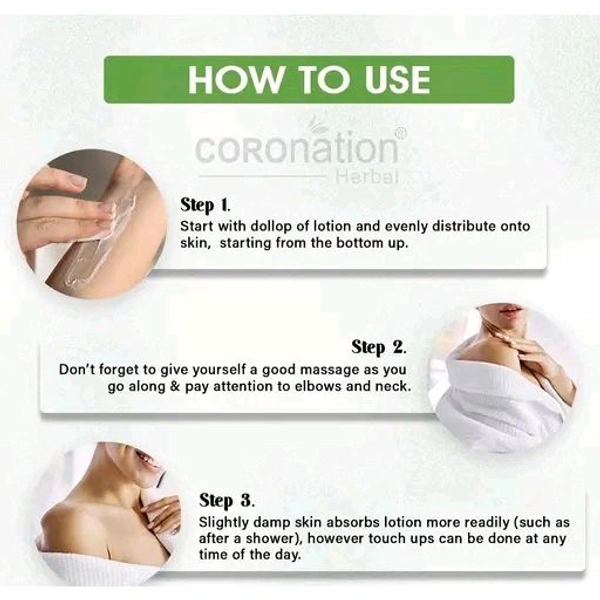 HOW TO USE

coronation®
Herbal

Step 1.
Start with dollop of lotion and evenly distribute onto skin, starting from the bottom up.

Step 2.
Don't forget to give yourself a good massage as you go along & pay attention to elbows and neck.

Step 3.
Slightly damp skin absorbs lotion more readily (such as after a shower), however touch ups can be done at any time of the day.