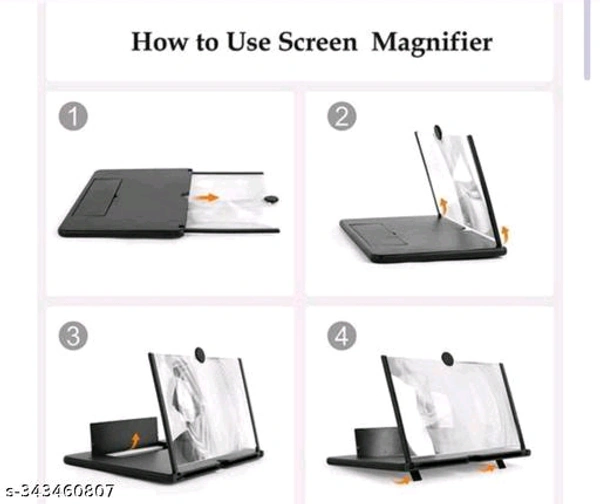 How to Use Screen Magnifier

1

2

3

4

s-343460807