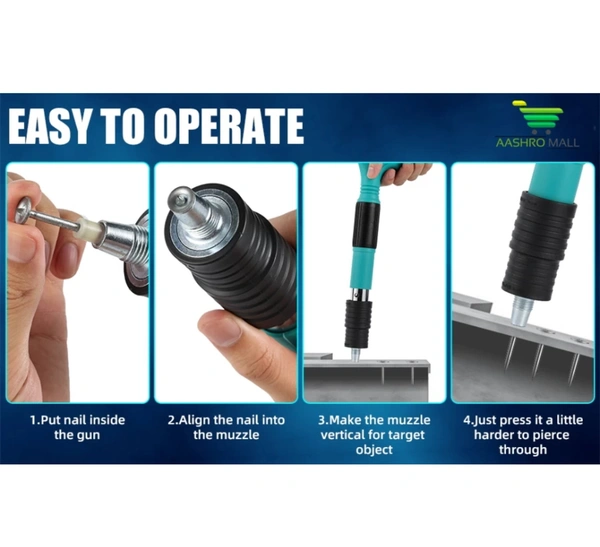 EASY TO OPERATE

AASHRO MALL

1.Put nail inside the gun

2.Align the nail into the muzzle

3.Make the muzzle vertical for target object

4.Just press it a little harder to pierce through