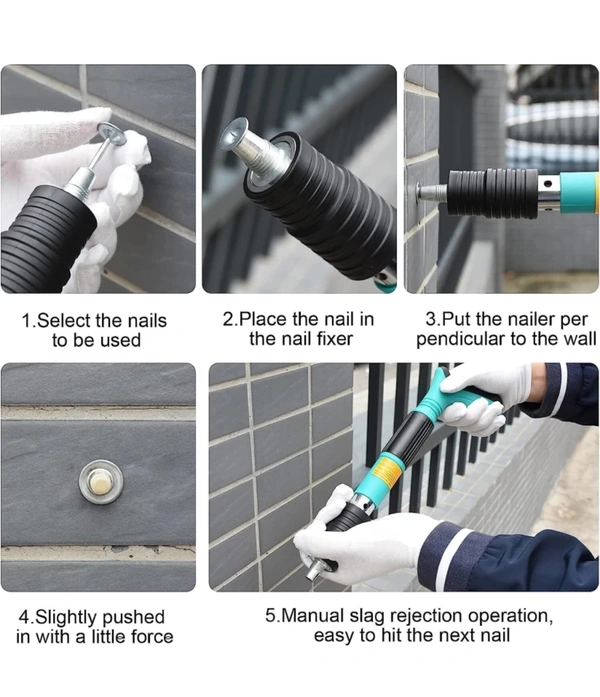 1.Select the nails to be used

2.Place the nail in the nail fixer

3.Put the nailer per pendicular to the wall

4.Slightly pushed in with a little force

5.Manual slag rejection operation, easy to hit the next nail