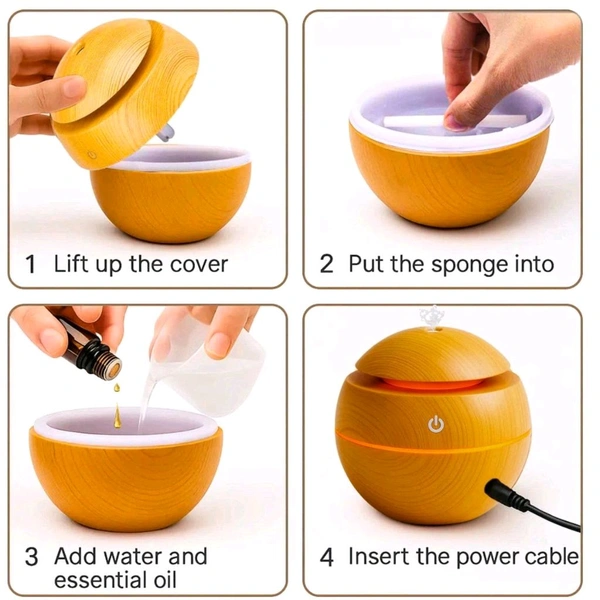 1 Lift up the cover

2 Put the sponge into

3 Add water and essential oil

4 Insert the power cable