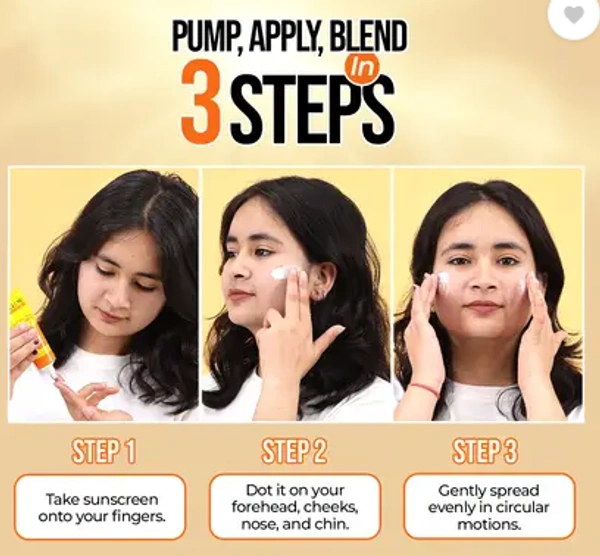 PUMP, APPLY, BLEND
In
3 STEPS

STEP 1
Take sunscreen onto your fingers.

STEP 2
Dot it on your forehead, cheeks, nose, and chin.

STEP 3
Gently spread evenly in circular motions.