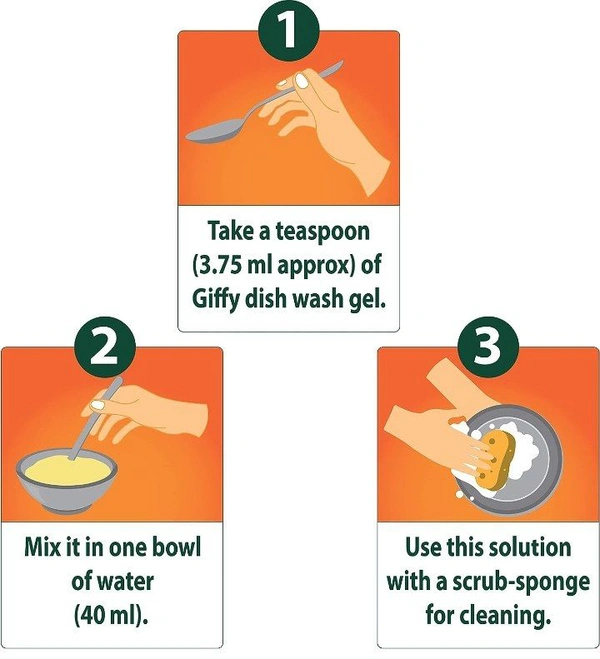 1

Take a teaspoon (3.75 ml approx) of Giffy dish wash gel.

2

Mix it in one bowl of water (40 ml).

3

Use this solution with a scrub-sponge for cleaning.