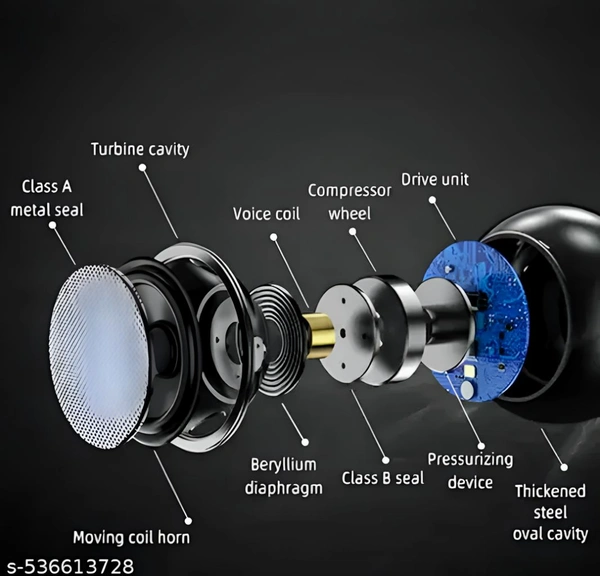 Turbine cavity

Class A metal seal

Voice coil

Compressor wheel

Drive unit

Beryllium diaphragm

Class B seal

Pressurizing device

Thickened steel oval cavity

Moving coil horn

s-536613728