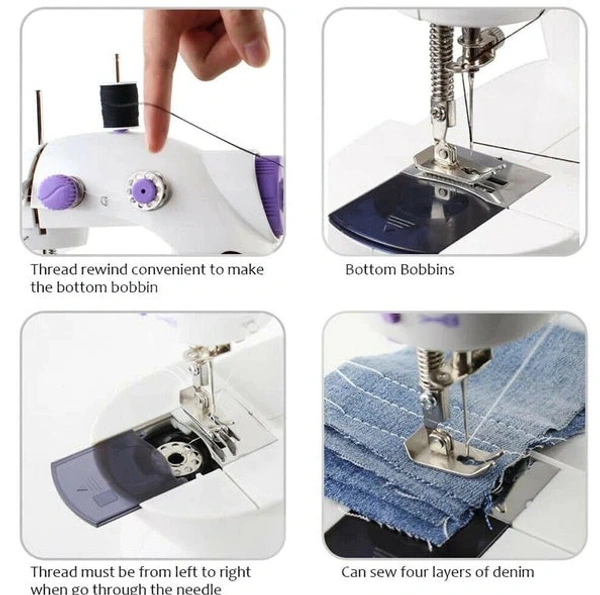 Thread rewind convenient to make the bottom bobbin

Bottom Bobbins

Thread must be from left to right when go through the needle

Can sew four layers of denim