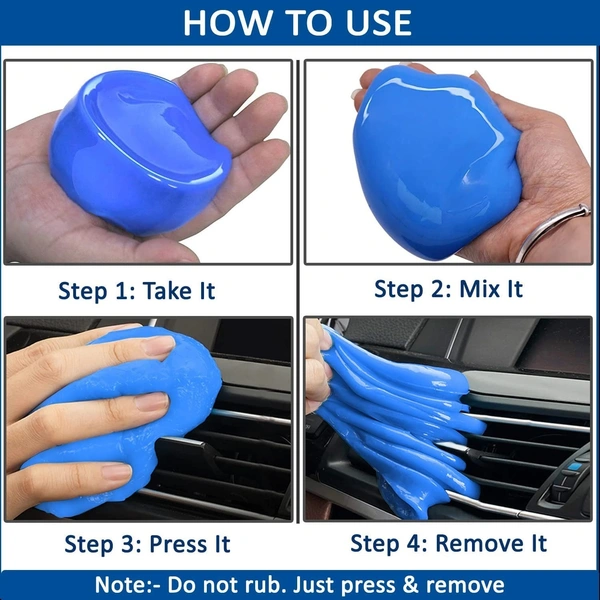 HOW TO USE

Step 1: Take It

Step 2: Mix It

Step 3: Press It

Step 4: Remove It

Note:- Do not rub. Just press & remove