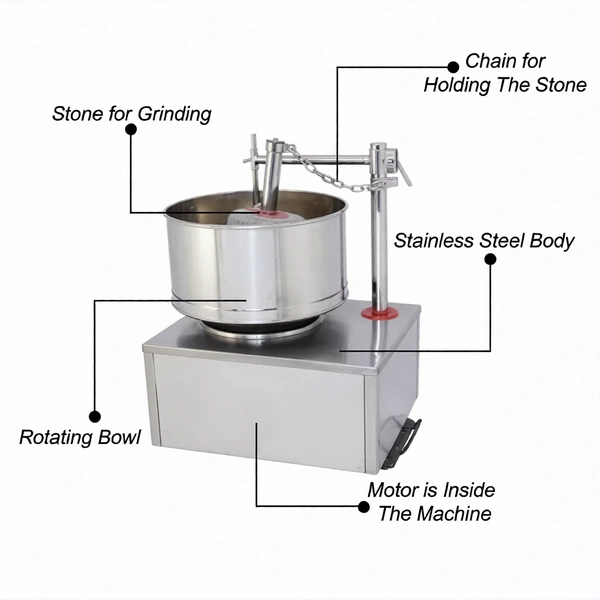 Chain for Holding The Stone

Stone for Grinding

Stainless Steel Body

Rotating Bowl

Motor is Inside The Machine