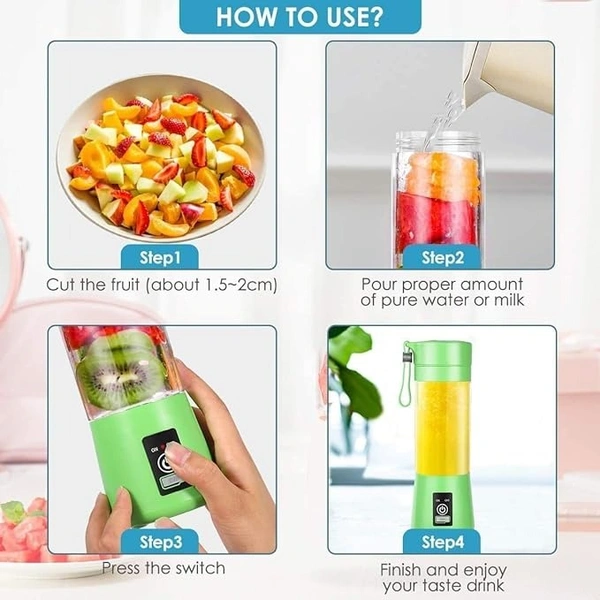 HOW TO USE?

Step1

Cut the fruit (about 1.5~2cm)

Step2

Pour proper amount of pure water or milk

Step3

Press the switch

Step4

Finish and enjoy your taste drink