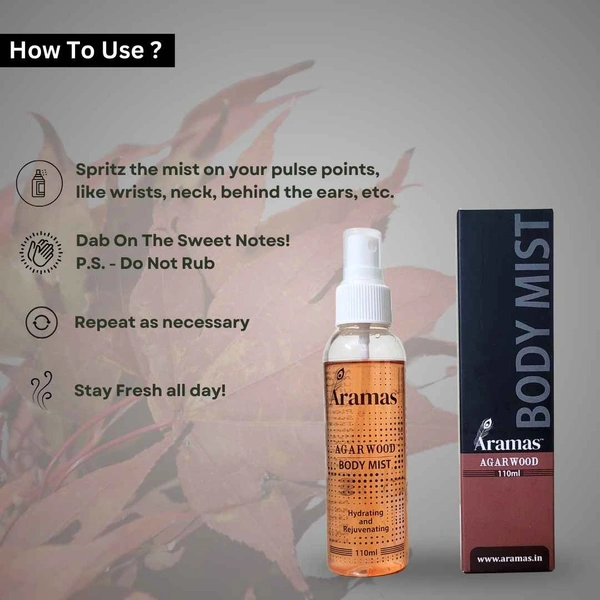 How To Use ?

Spritz the mist on your pulse points, like wrists, neck, behind the ears, etc.

Dab On The Sweet Notes!
P.S. - Do Not Rub

Repeat as necessary

Stay Fresh all day!

Aramas
AGARWOOD
BODY MIST
Hydrating and Rejuvenating
110ml

BODY MIST
Aramas™
AGARWOOD
110ml
www.aramas.in