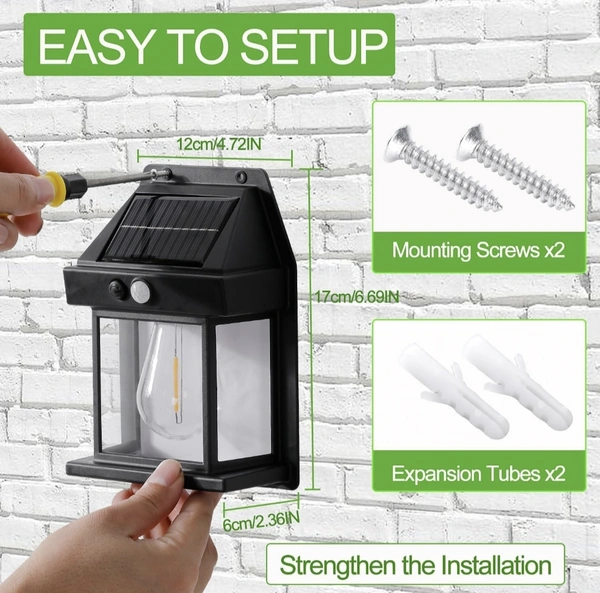 EASY TO SETUP

12cm/4.72IN

17cm/6.69IN

6cm/2.36IN

Mounting Screws x2

Expansion Tubes x2

Strengthen the Installation