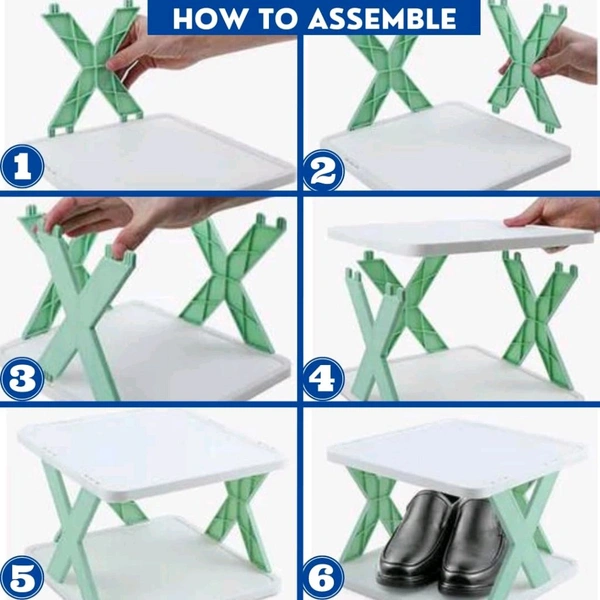 HOW TO ASSEMBLE

1

2

3

4

5

6