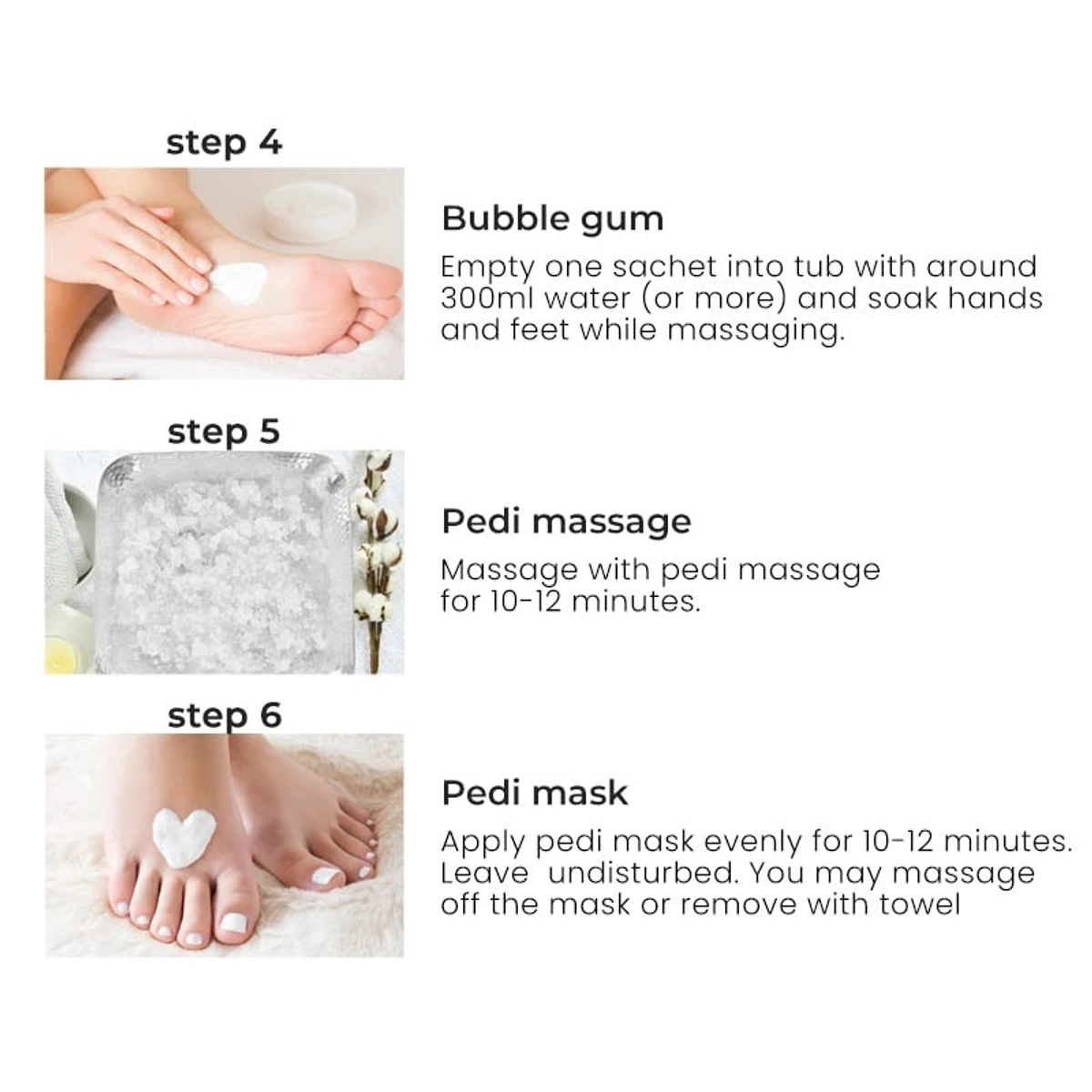 step 4

Bubble gum

Empty one sachet into tub with around 300ml water (or more) and soak hands and feet while massaging.

step 5

Pedi massage

Massage with pedi massage for 10-12 minutes.

step 6

Pedi mask

Apply pedi mask evenly for 10-12 minutes. Leave undisturbed. You may massage off the mask or remove with towel