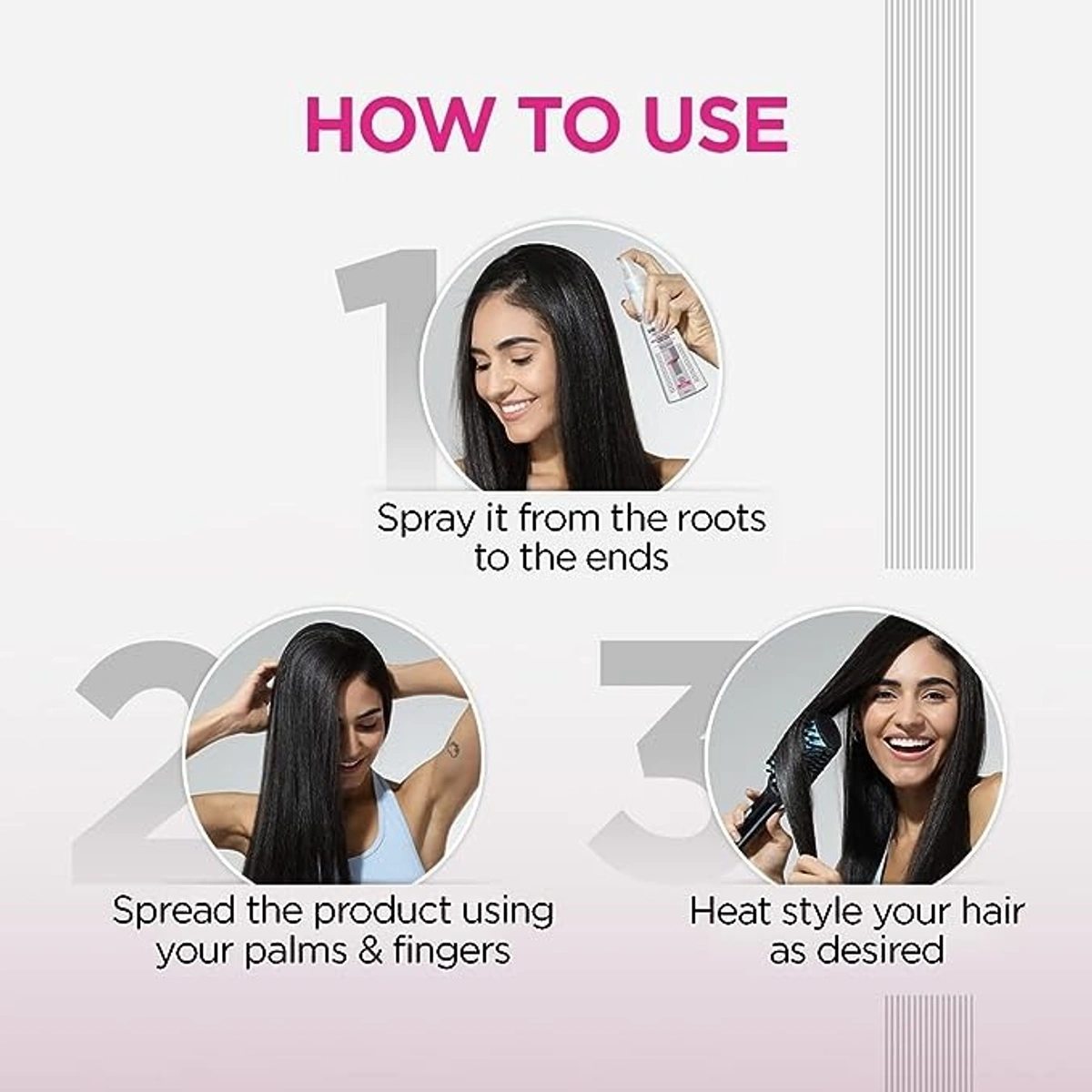 HOW TO USE

1

Spray it from the roots to the ends

2

Spread the product using your palms & fingers

3

Heat style your hair as desired