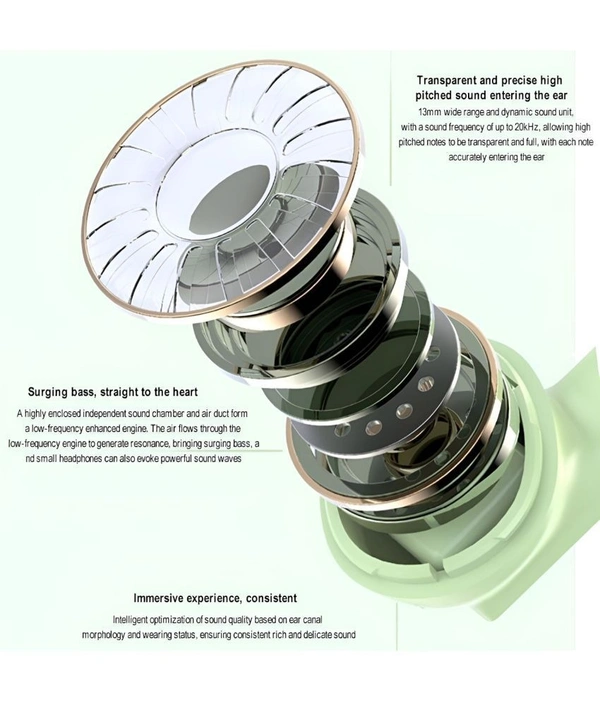 Transparent and precise high pitched sound entering the ear

13mm wide range and dynamic sound unit, with a sound frequency of up to 20kHz, allowing high pitched notes to be transparent and full, with each note accurately entering the ear

Surging bass, straight to the heart

A highly enclosed independent sound chamber and air duct form a low-frequency enhanced engine. The air flows through the low-frequency engine to generate resonance, bringing surging bass, a nd small headphones can also evoke powerful sound waves

Immersive experience, consistent

Intelligent optimization of sound quality based on ear canal morphology and wearing status, ensuring consistent rich and delicate sound