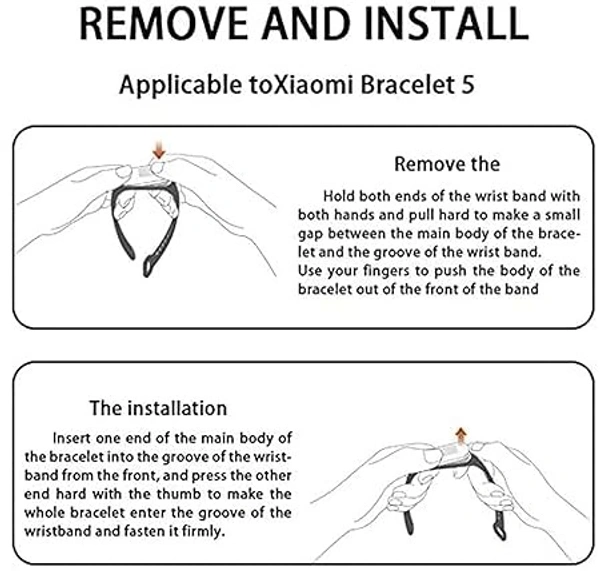 REMOVE AND INSTALL

Applicable toXiaomi Bracelet 5

Remove the

Hold both ends of the wrist band with both hands and pull hard to make a small gap between the main body of the bracelet and the groove of the wrist band.
Use your fingers to push the body of the bracelet out of the front of the band

The installation

Insert one end of the main body of the bracelet into the groove of the wristband from the front, and press the other end hard with the thumb to make the whole bracelet enter the groove of the wristband and fasten it firmly.