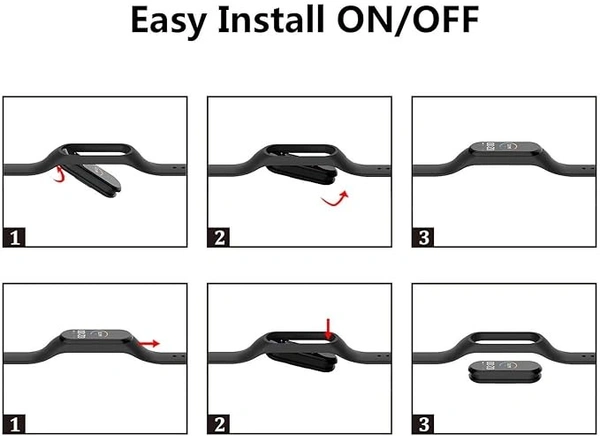 Easy Install ON/OFF

1

2

3

1

2

3