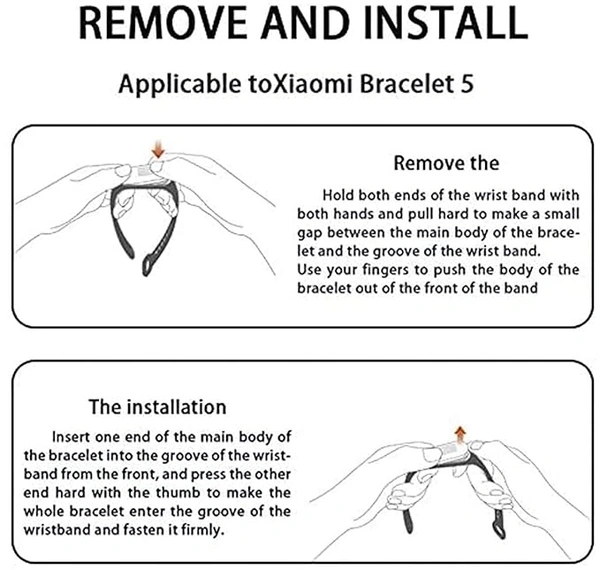 REMOVE AND INSTALL

Applicable toXiaomi Bracelet 5

Remove the

Hold both ends of the wrist band with both hands and pull hard to make a small gap between the main body of the bracelet and the groove of the wrist band. Use your fingers to push the body of the bracelet out of the front of the band

The installation

Insert one end of the main body of the bracelet into the groove of the wristband from the front, and press the other end hard with the thumb to make the whole bracelet enter the groove of the wristband and fasten it firmly.