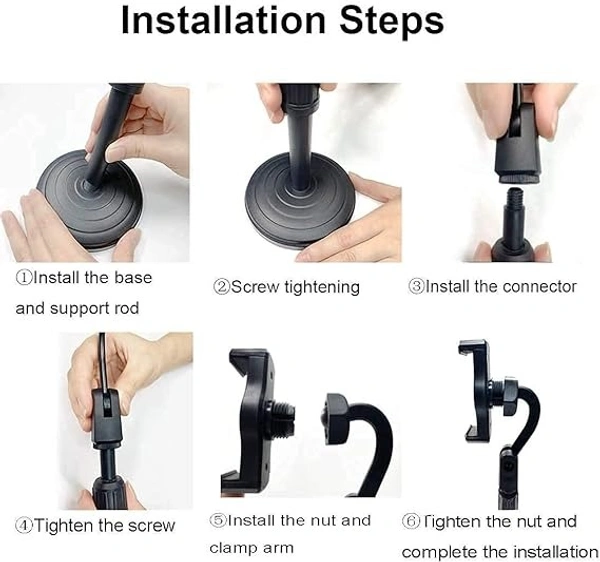 Installation Steps

①Install the base and support rod

②Screw tightening

③Install the connector

④Tighten the screw

⑤Install the nut and clamp arm

⑥Tighten the nut and complete the installation