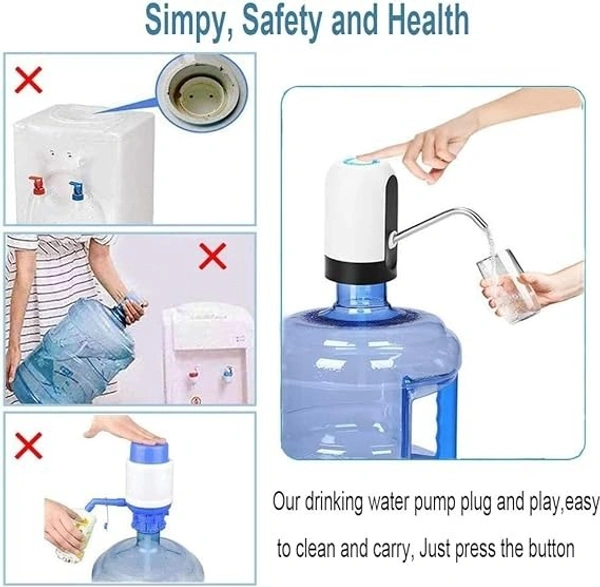 Simpy, Safety and Health

Our drinking water pump plug and play,easy to clean and carry, Just press the button