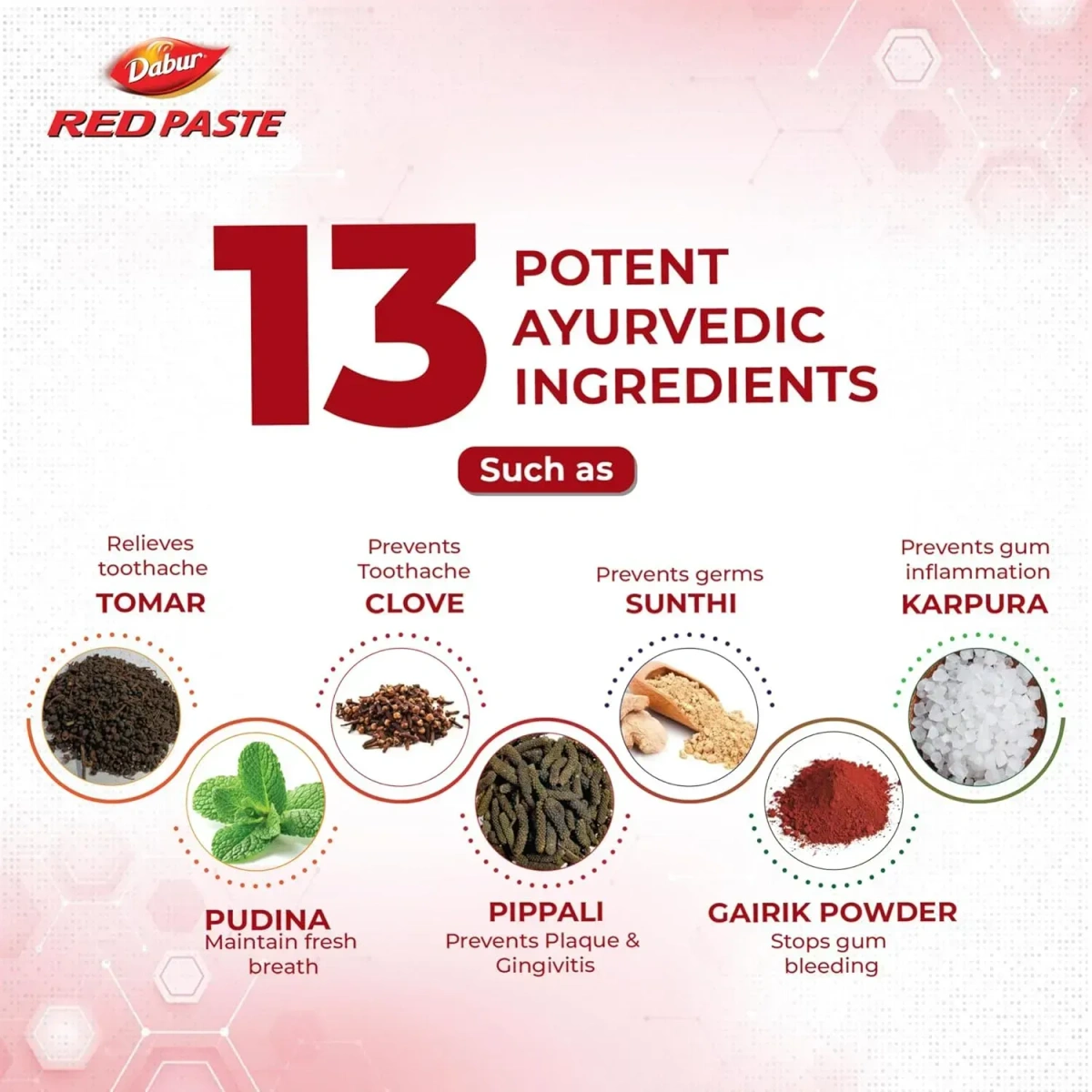 Dabur
RED PASTE

13 POTENT AYURVEDIC INGREDIENTS

Such as

Relieves toothache
TOMAR

Prevents Toothache
CLOVE

Prevents germs
SUNTHI

Prevents gum inflammation
KARPURA

PUDINA
Maintain fresh breath

PIPPALI
Prevents Plaque & Gingivitis

GAIRIK POWDER
Stops gum bleeding