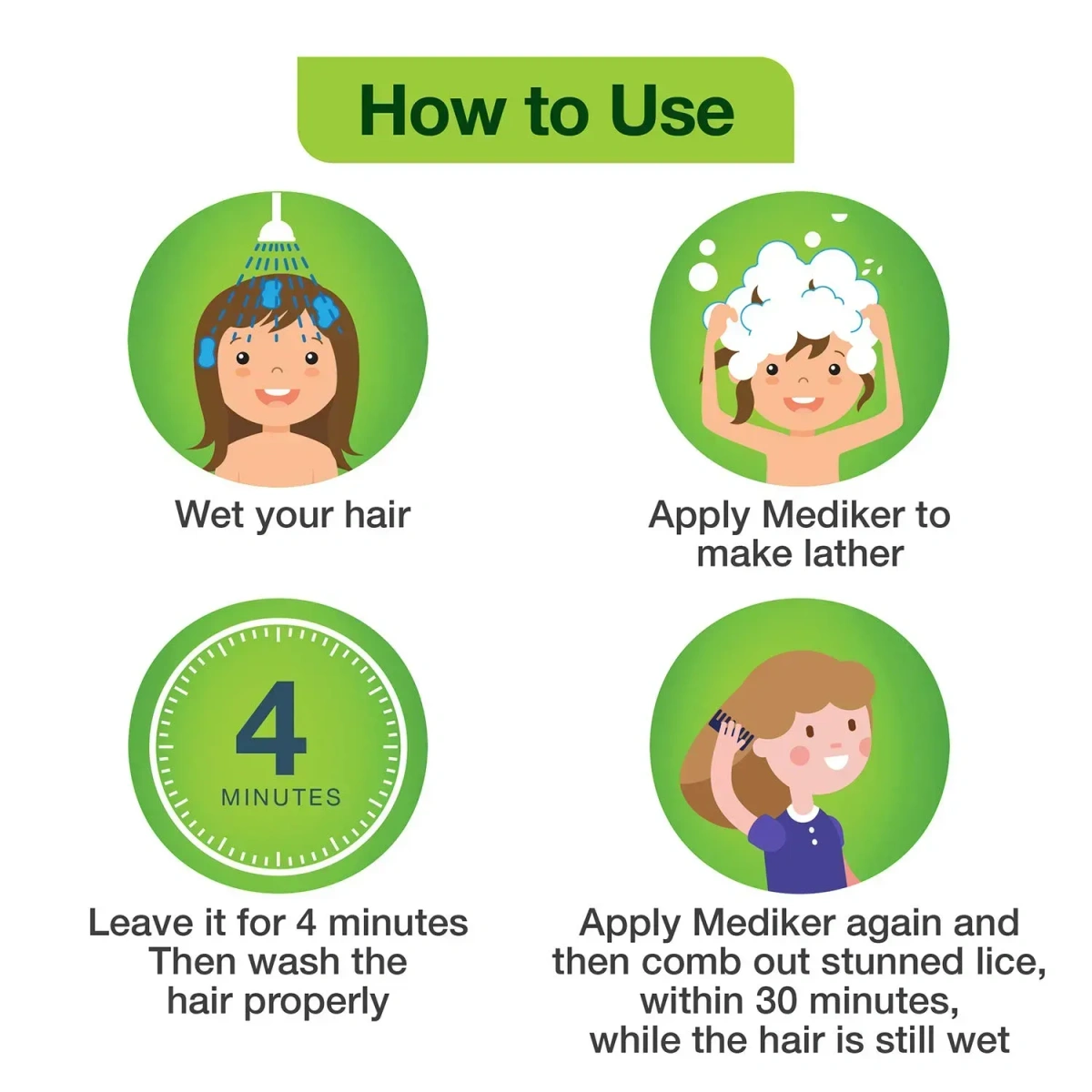 How to Use

Wet your hair

Apply Mediker to make lather

4
MINUTES

Leave it for 4 minutes Then wash the hair properly

Apply Mediker again and then comb out stunned lice, within 30 minutes, while the hair is still wet