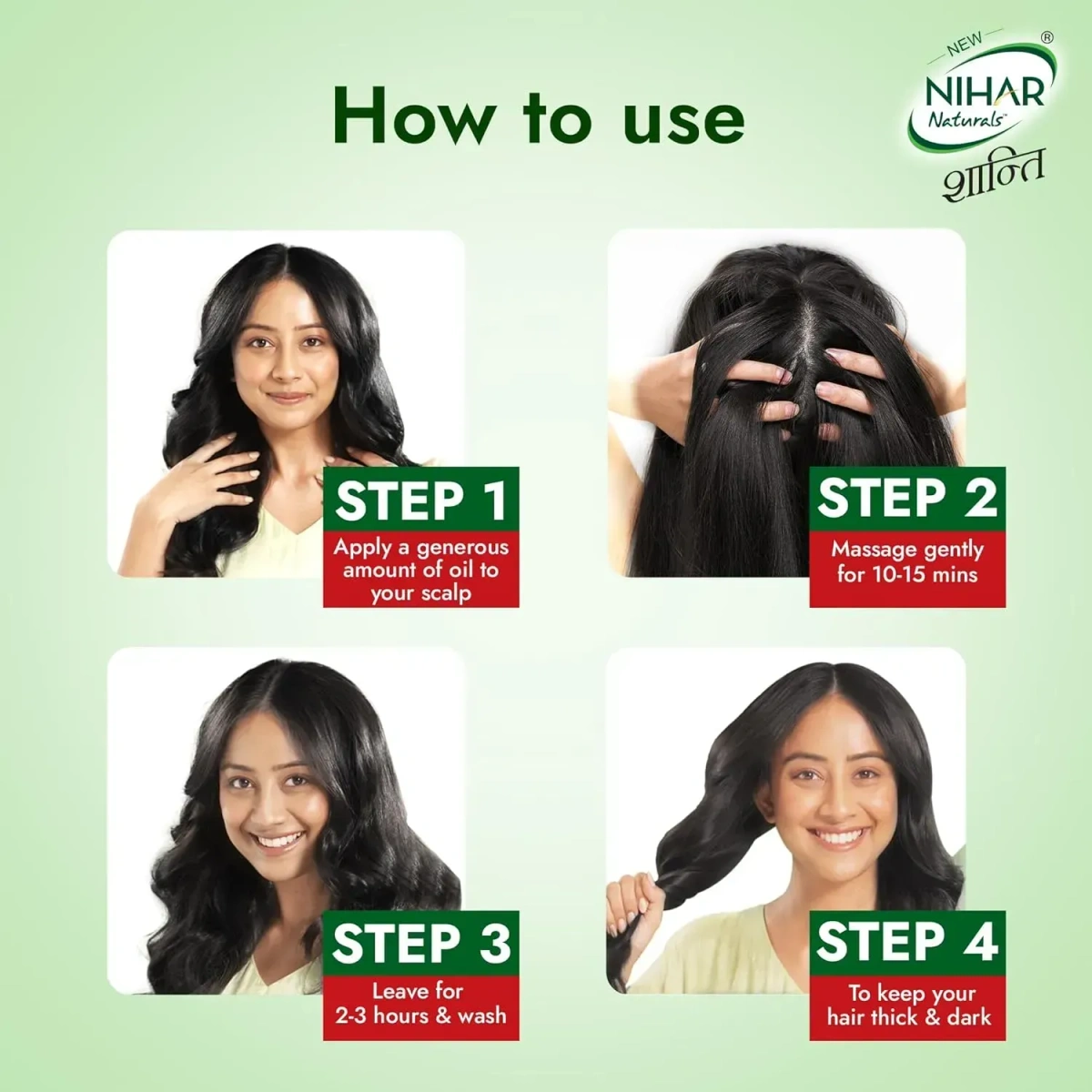 How to use

NEW
NIHAR®
Naturals
शान्ति

STEP 1
Apply a generous amount of oil to your scalp

STEP 2
Massage gently for 10-15 mins

STEP 3
Leave for 2-3 hours & wash

STEP 4
To keep your hair thick & dark