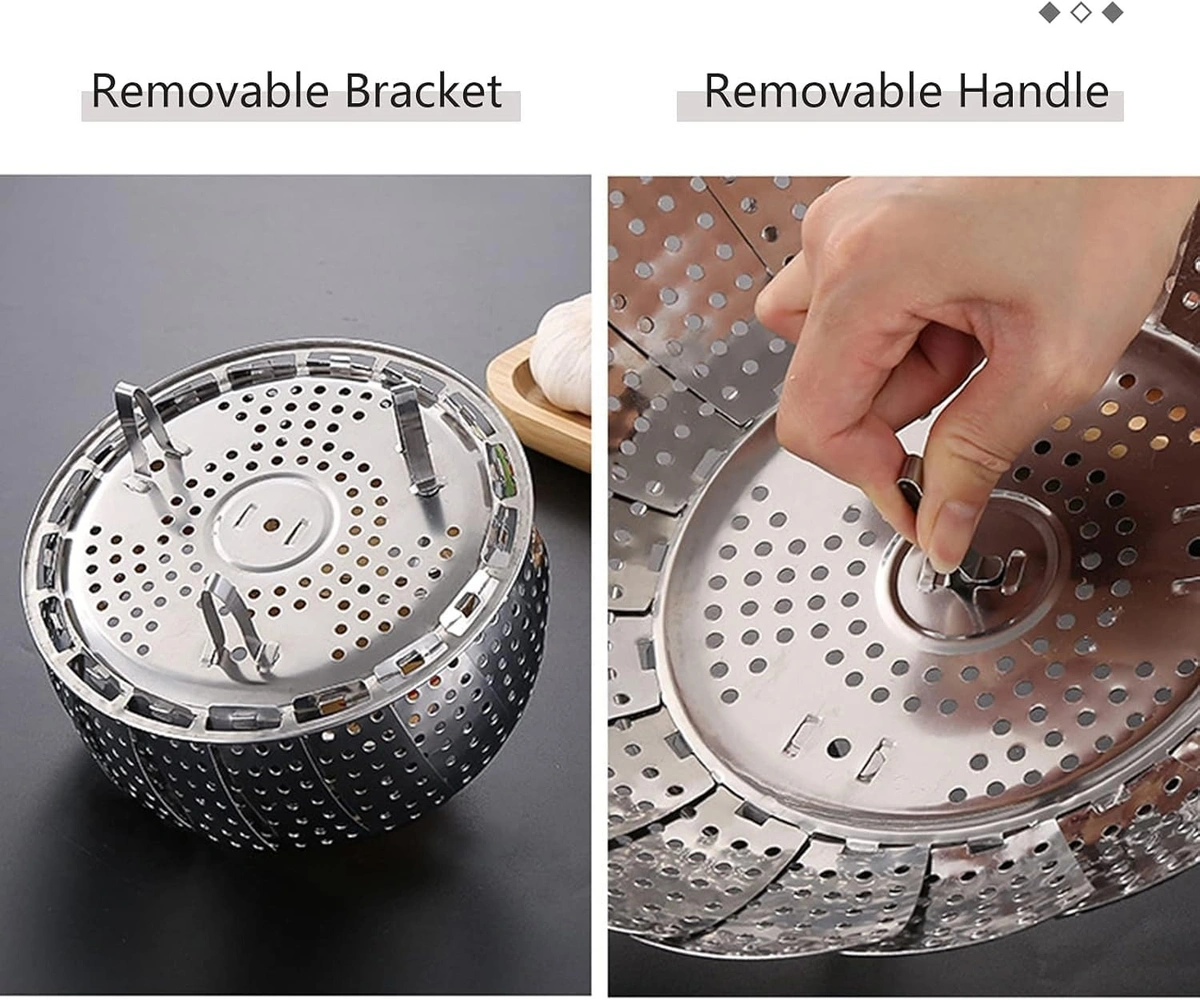 Removable Bracket

Removable Handle