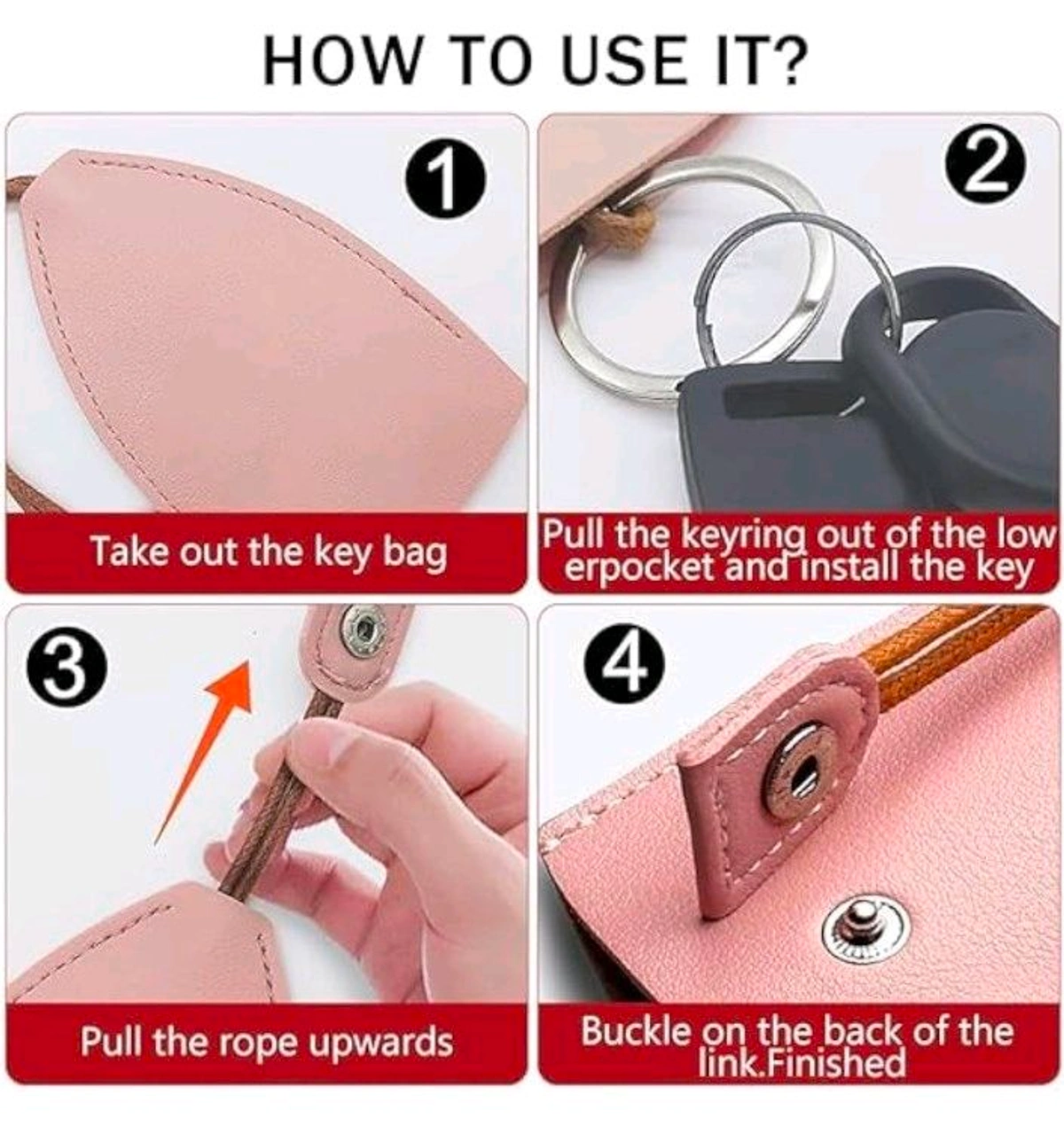 HOW TO USE IT?

1

Take out the key bag

2

Pull the keyring out of the low erpocket and install the key

3

Pull the rope upwards

4

Buckle on the back of the link.Finished