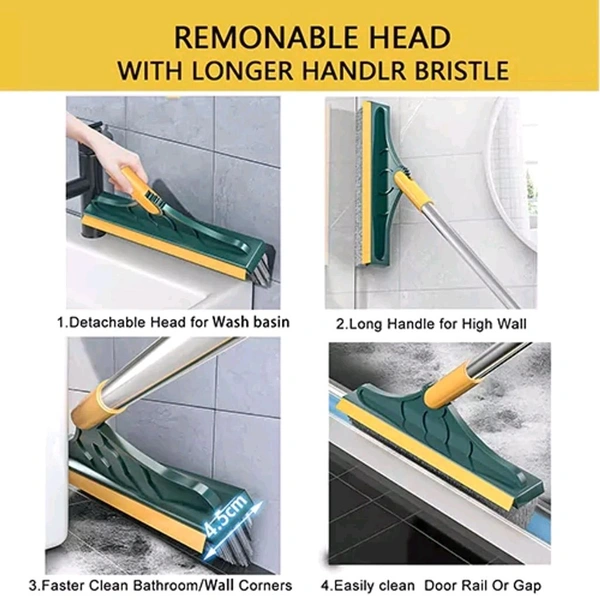 REMONABLE HEAD
WITH LONGER HANDLR BRISTLE

1.Detachable Head for Wash basin

2.Long Handle for High Wall

4.5cm

3.Faster Clean Bathroom/Wall Corners

4.Easily clean Door Rail Or Gap