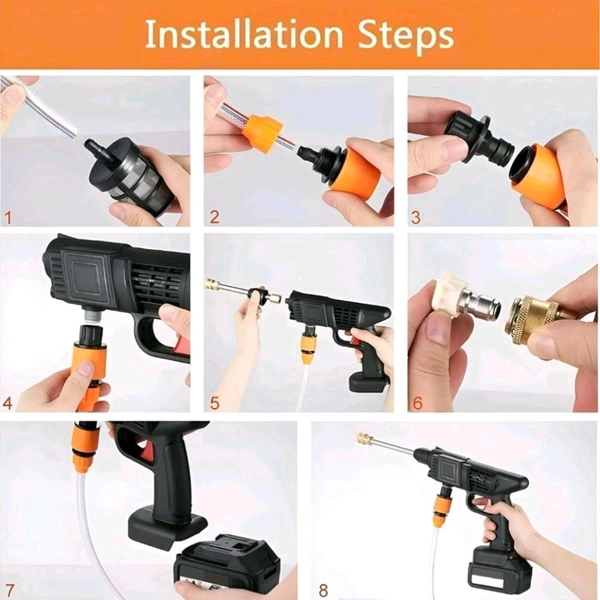 Installation Steps

1

2

3

4

5

6

7

8