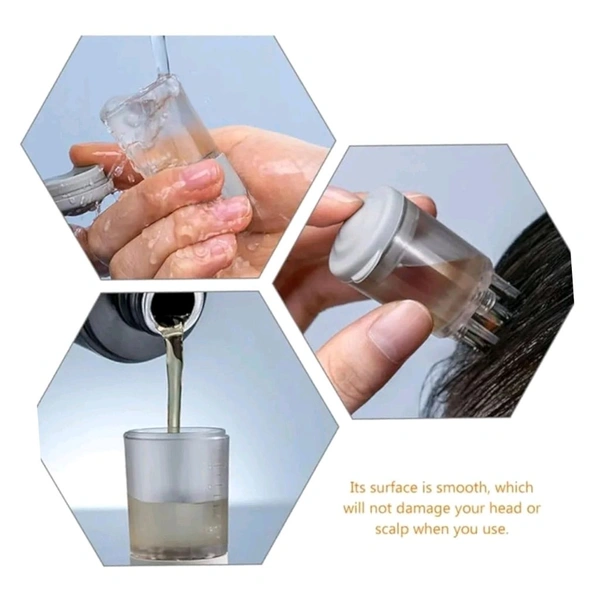 Its surface is smooth, which will not damage your head or scalp when you use.