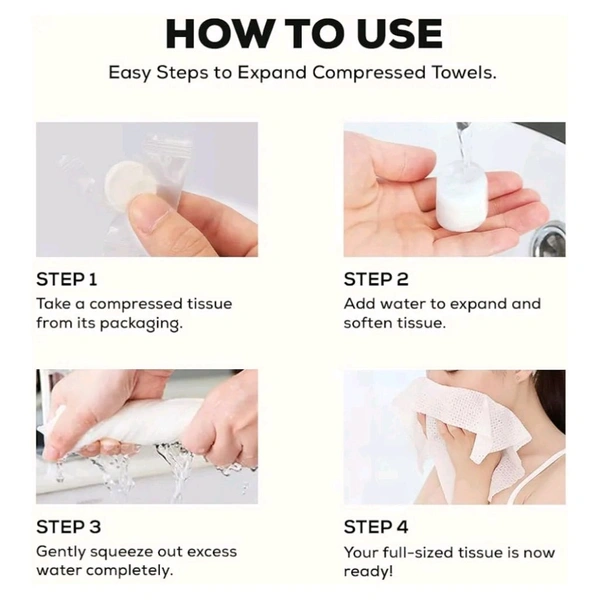 HOW TO USE

Easy Steps to Expand Compressed Towels.

STEP 1
Take a compressed tissue from its packaging.

STEP 2
Add water to expand and soften tissue.

STEP 3
Gently squeeze out excess water completely.

STEP 4
Your full-sized tissue is now ready!