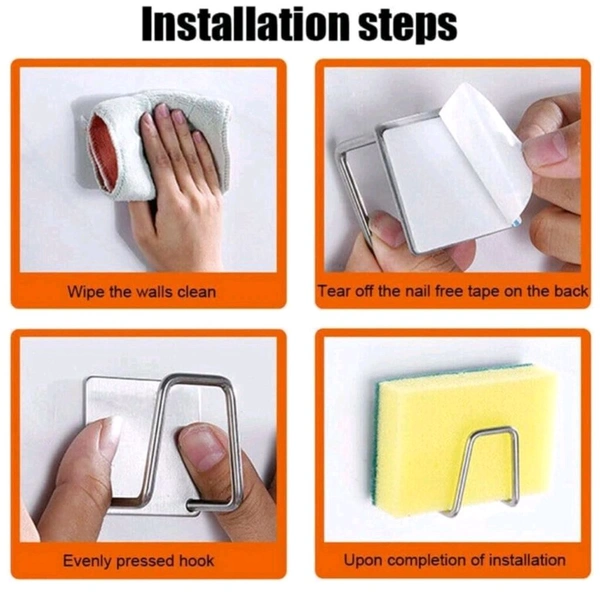 Installation steps

Wipe the walls clean

Tear off the nail free tape on the back

Evenly pressed hook

Upon completion of installation