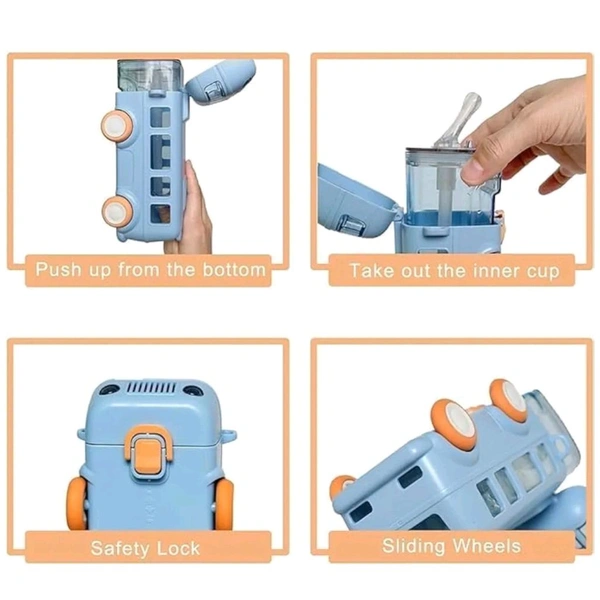 Push up from the bottom

Take out the inner cup

Safety Lock

Sliding Wheels