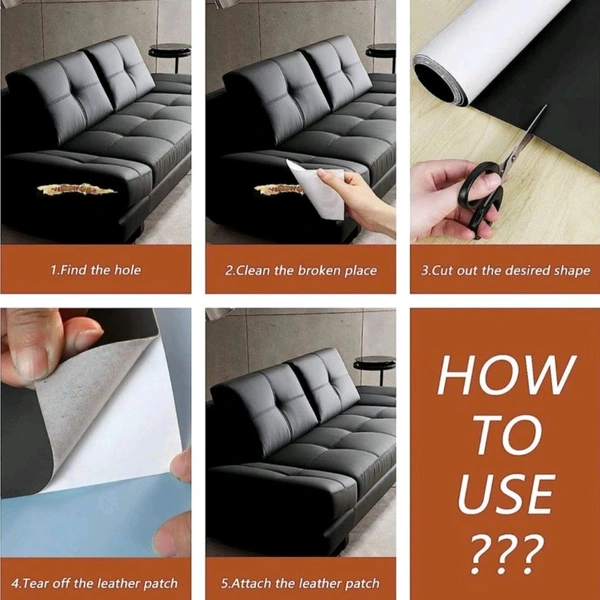 1.Find the hole

2.Clean the broken place

3.Cut out the desired shape

4.Tear off the leather patch

5.Attach the leather patch

HOW TO USE ???