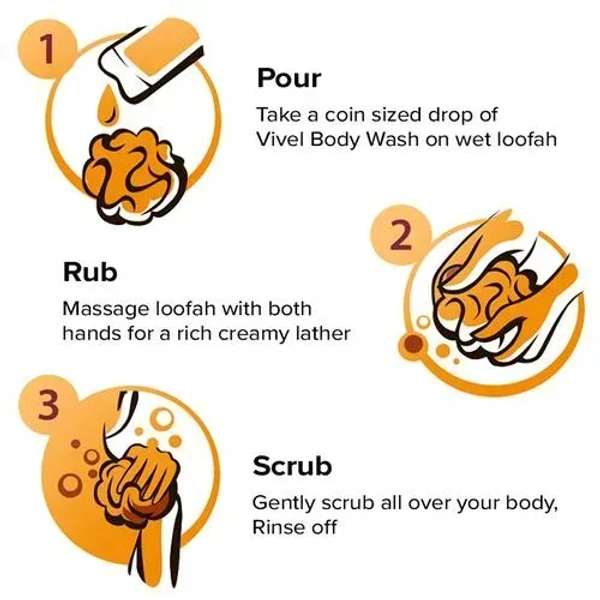 1

Pour

Take a coin sized drop of Vivel Body Wash on wet loofah

2

Rub

Massage loofah with both hands for a rich creamy lather

3

Scrub

Gently scrub all over your body, Rinse off