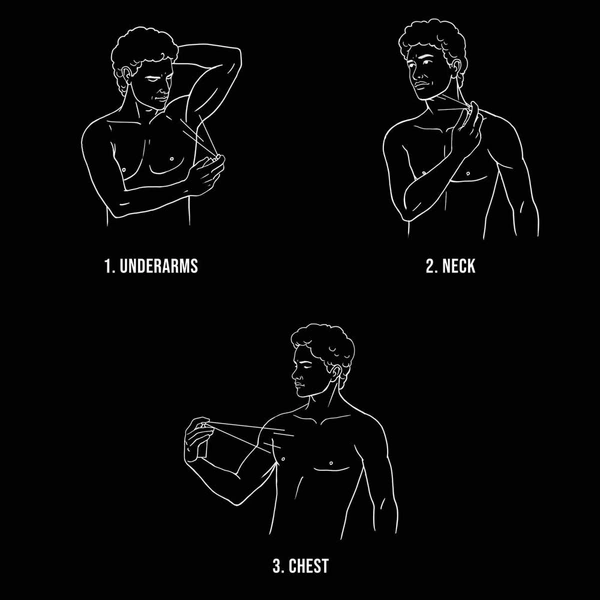 1. UNDERARMS

2. NECK

3. CHEST