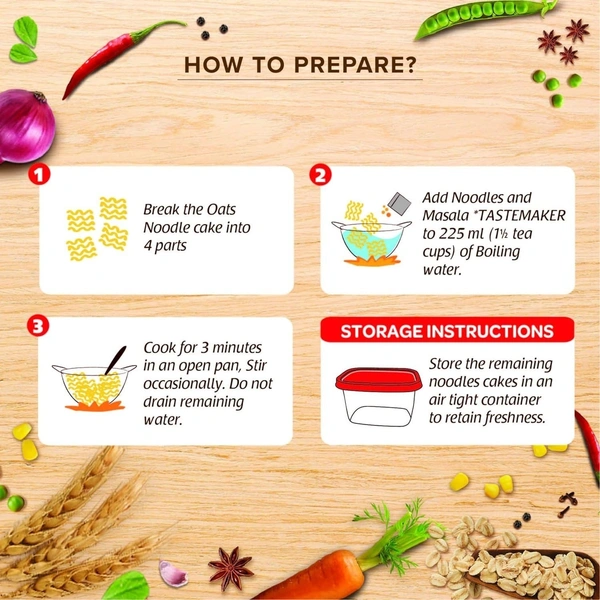 HOW TO PREPARE?

1

Break the Oats Noodle cake into 4 parts

2

Add Noodles and Masala *TASTEMAKER to 225 ml (1½ tea cups) of Boiling water.

3

Cook for 3 minutes in an open pan, Stir occasionally. Do not drain remaining water.

STORAGE INSTRUCTIONS

Store the remaining noodles cakes in an air tight container to retain freshness.