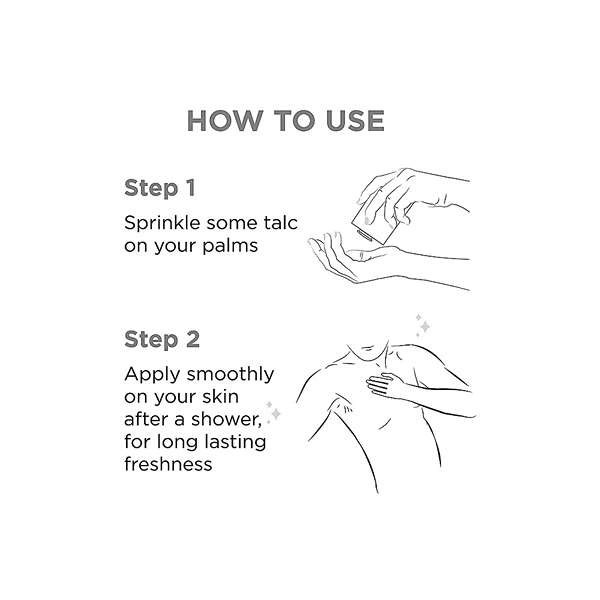 HOW TO USE

Step 1

Sprinkle some talc on your palms

Step 2

Apply smoothly on your skin after a shower, for long lasting freshness