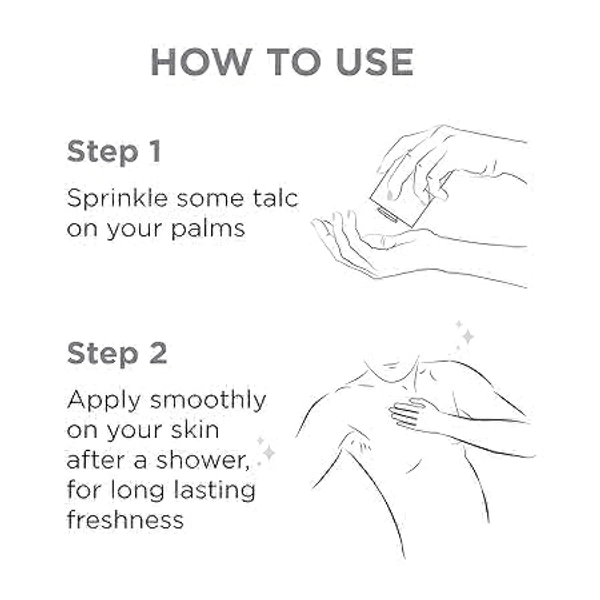 HOW TO USE

Step 1

Sprinkle some talc on your palms

Step 2

Apply smoothly on your skin after a shower, for long lasting freshness