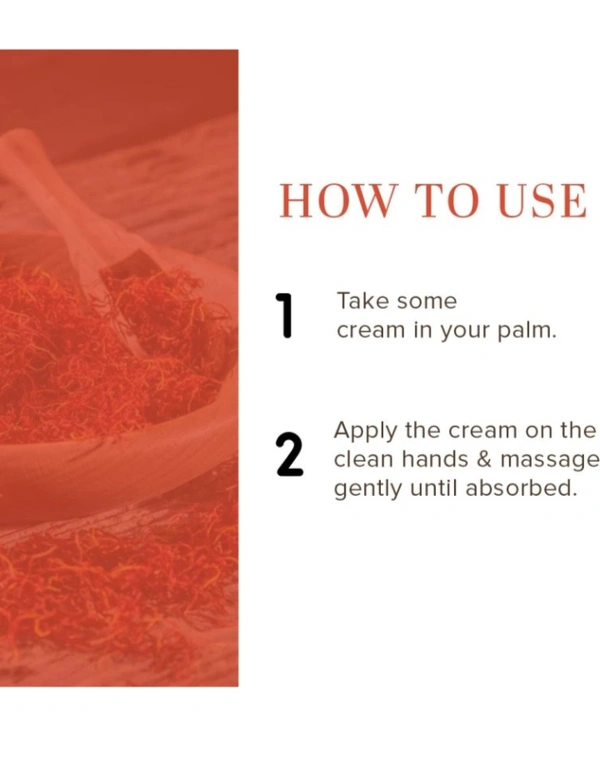 HOW TO USE

1 Take some cream in your palm.

2 Apply the cream on the clean hands & massage gently until absorbed.