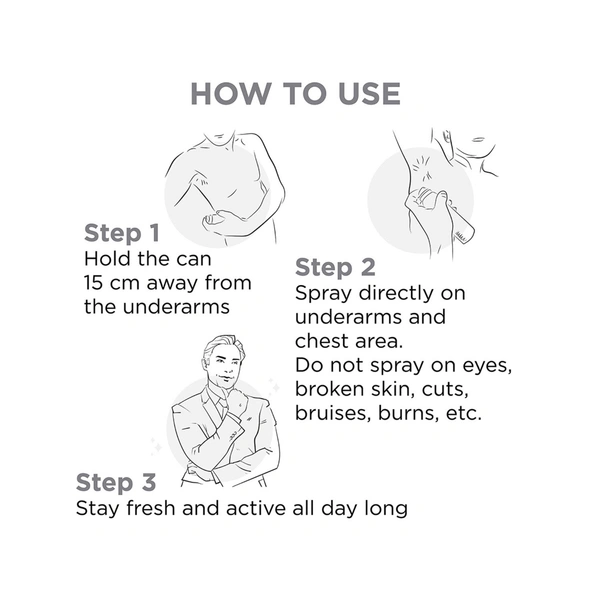 HOW TO USE

Step 1
Hold the can 15 cm away from the underarms

Step 2
Spray directly on underarms and chest area.
Do not spray on eyes, broken skin, cuts, bruises, burns, etc.

Step 3
Stay fresh and active all day long