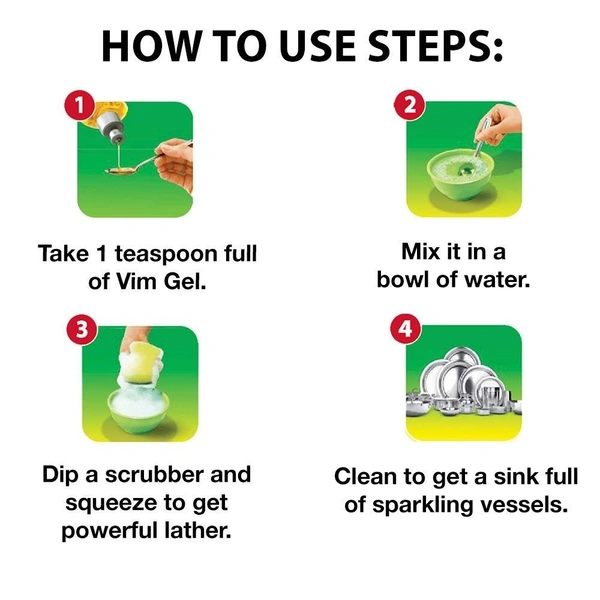 HOW TO USE STEPS:

1

Take 1 teaspoon full of Vim Gel.

2

Mix it in a bowl of water.

3

Dip a scrubber and squeeze to get powerful lather.

4

Clean to get a sink full of sparkling vessels.