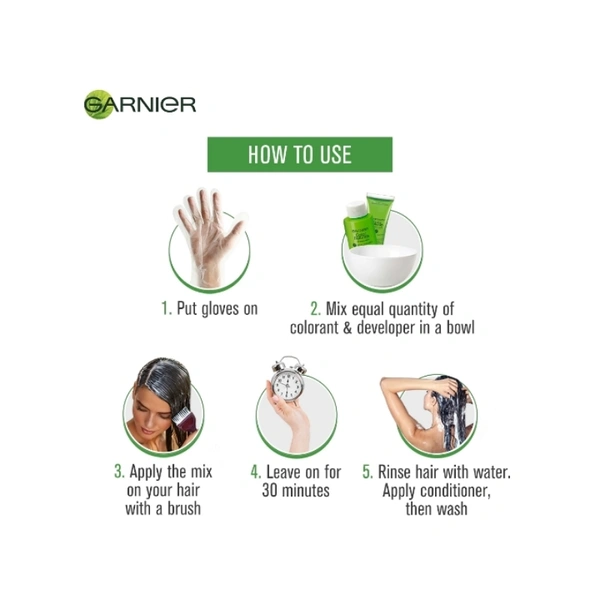 GARNIER

HOW TO USE

1. Put gloves on

2. Mix equal quantity of colorant & developer in a bowl

3. Apply the mix on your hair with a brush

4. Leave on for 30 minutes

5. Rinse hair with water. Apply conditioner, then wash