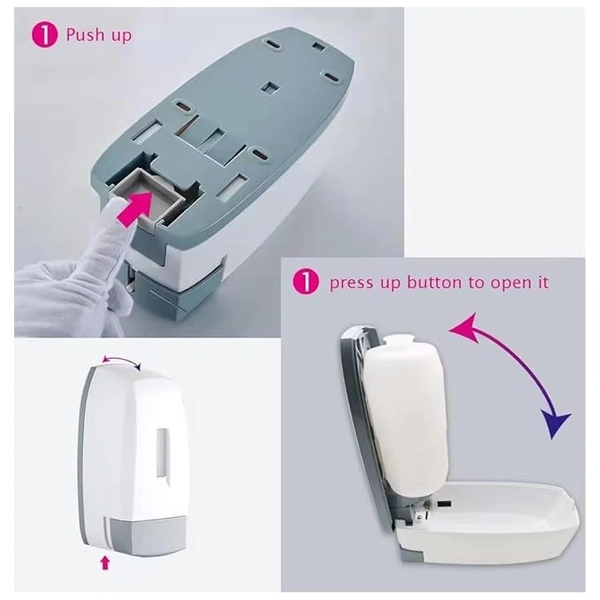 1 Push up

1 press up button to open it