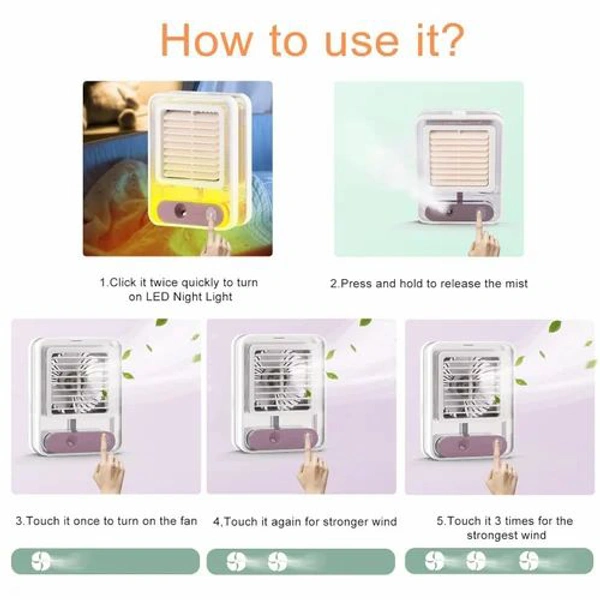 How to use it?

1.Click it twice quickly to turn on LED Night Light

2.Press and hold to release the mist

3.Touch it once to turn on the fan

4,Touch it again for stronger wind

5.Touch it 3 times for the strongest wind