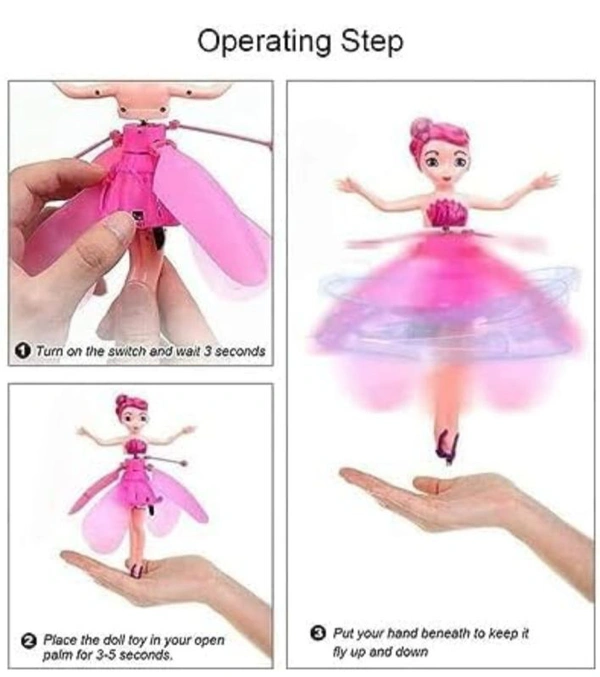 Operating Step

❶ Turn on the switch and wait 3 seconds

❷ Place the doll toy in your open palm for 3-5 seconds.

❸ Put your hand beneath to keep it fly up and down