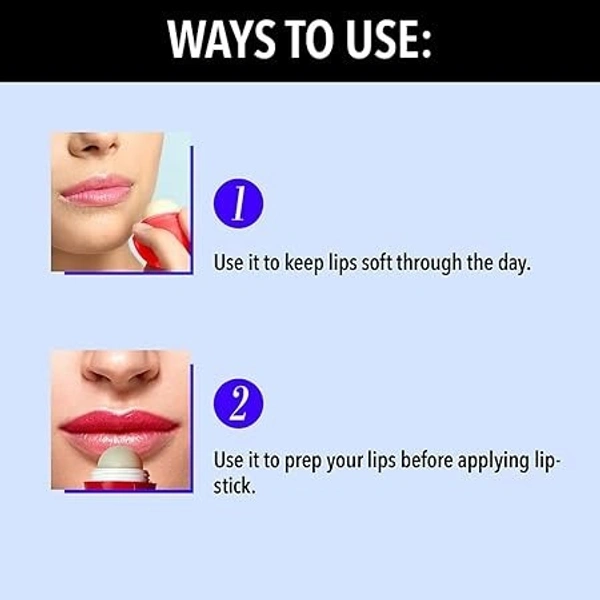 WAYS TO USE:

1

Use it to keep lips soft through the day.

2

Use it to prep your lips before applying lipstick.